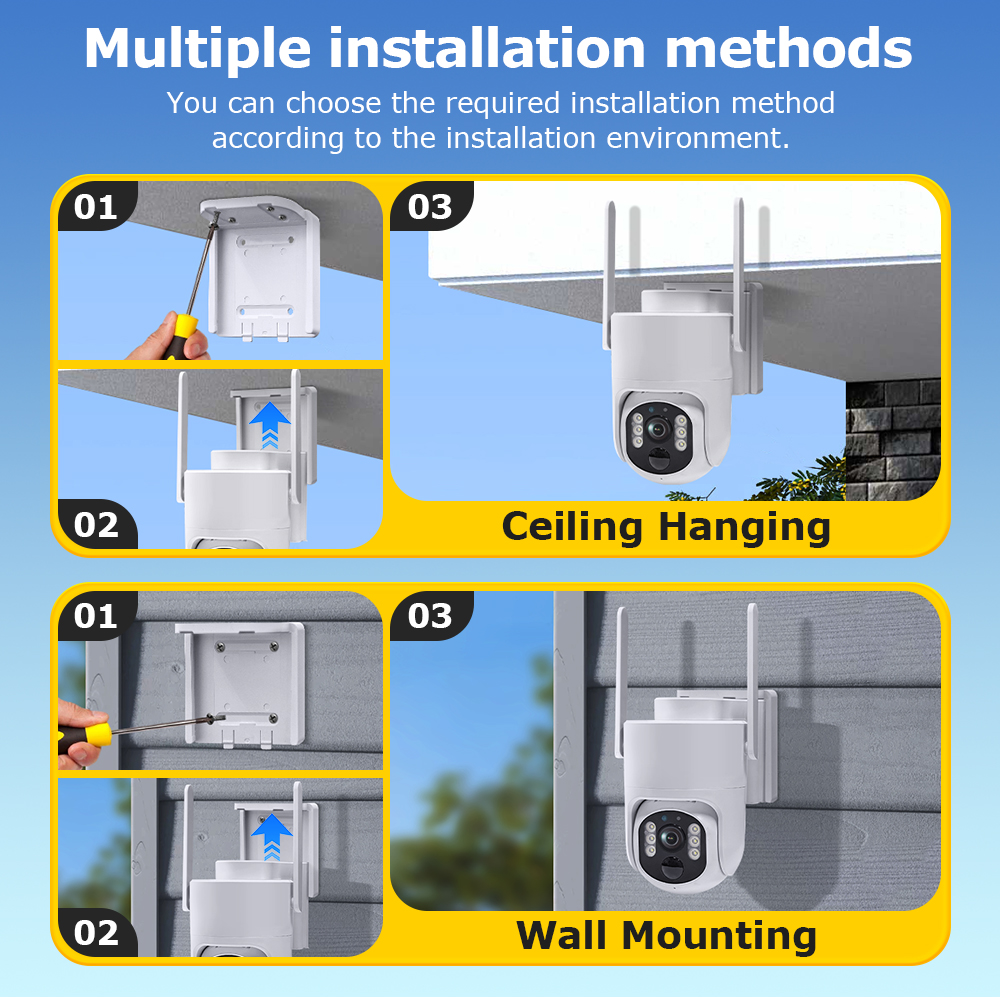 Multiple installation methods

You can choose the required installation method according to the installation environment.

01

02

03

Ceiling Hanging

01

02

03

Wall Mounting