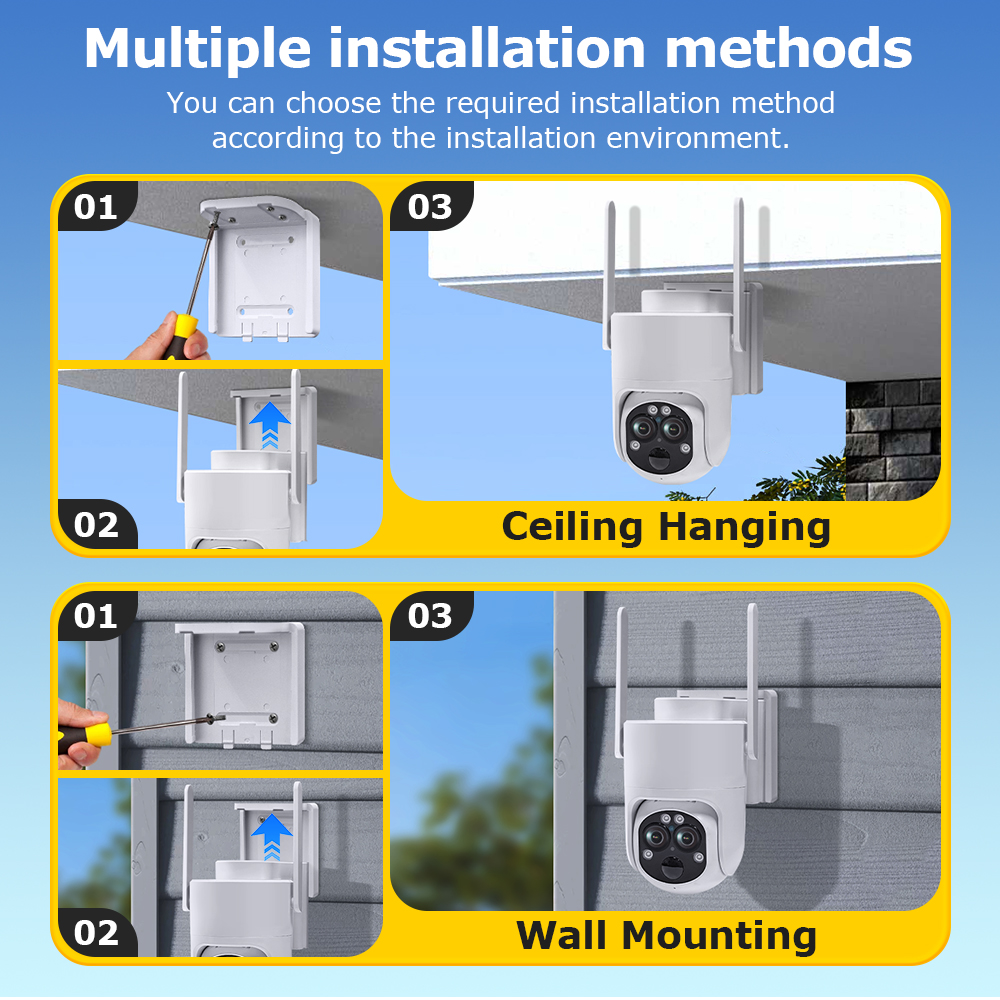 Multiple installation methods

You can choose the required installation method according to the installation environment.

01

02

03

Ceiling Hanging

01

02

03

Wall Mounting