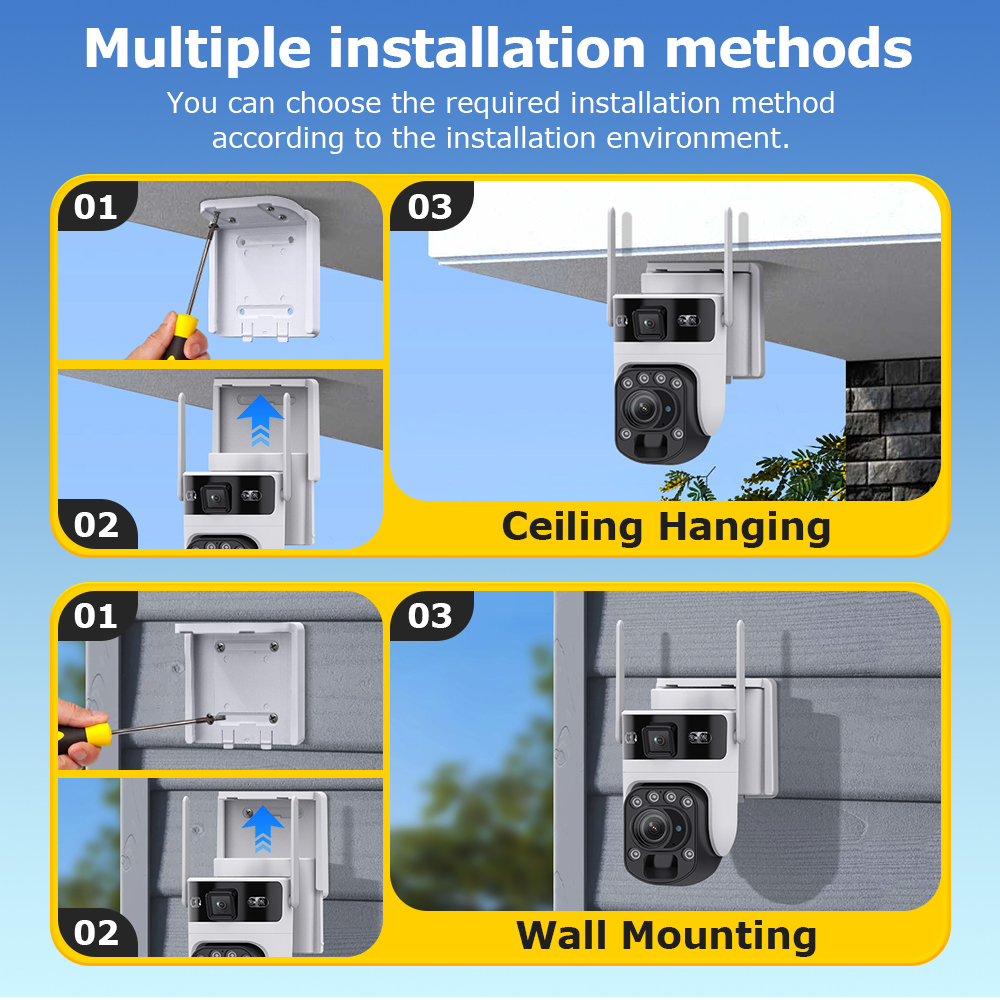 Multiple installation methods

You can choose the required installation method according to the installation environment.

01

02

03

Ceiling Hanging

01

02

03

Wall Mounting